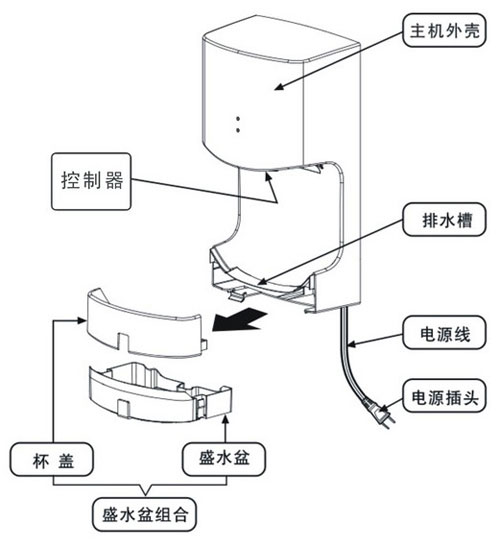 主机外壳

控制器

排水槽

电源线

电源插头

杯 盖

盛水盆

盛水盆组合